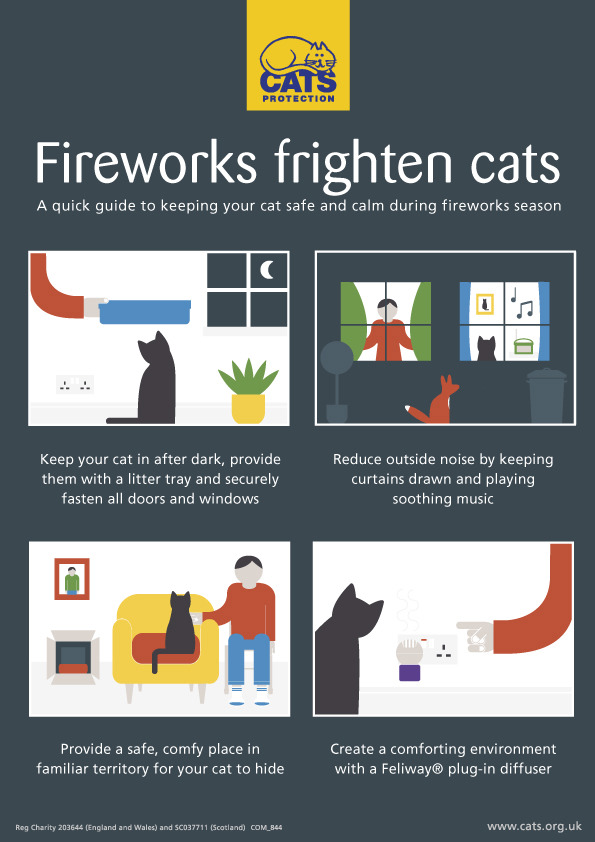 CATS PROTECTION

Fireworks frighten cats

A quick guide to keeping your cat safe and calm during fireworks season

Keep your cat in after dark, provide them with a litter tray and securely fasten all doors and windows

Reduce outside noise by keeping curtains drawn and playing soothing music

Provide a safe, comfy place in familiar territory for your cat to hide

Create a comforting environment with a Feliway® plug-in diffuser

Reg Charity 203644 (England and Wales) and SC037711 (Scotland) COM_844

www.cats.org.uk